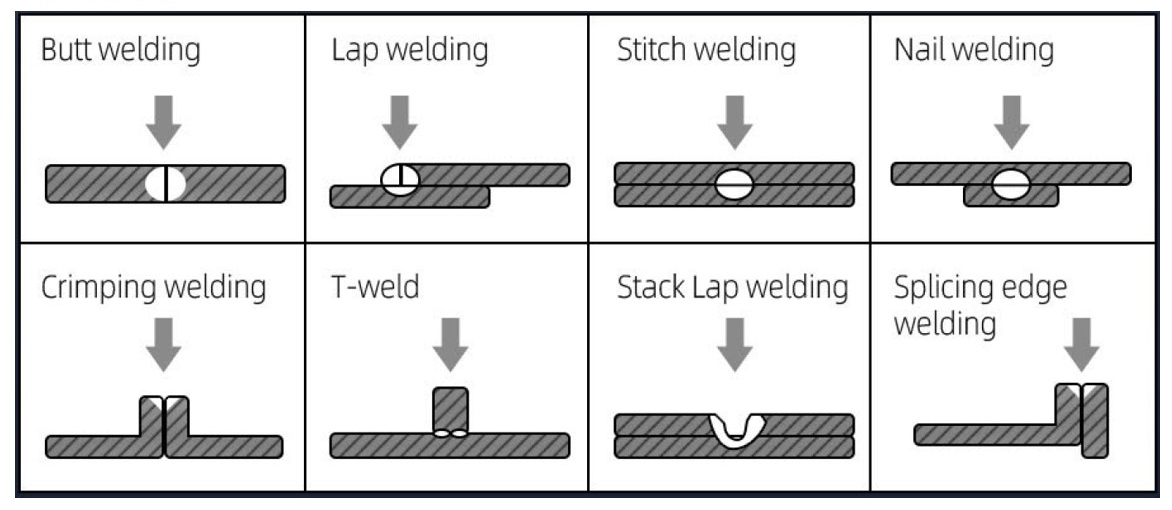 | Butt welding | Lap welding | Stitch welding | Nail welding |
|---|---|---|---|
| Crimping welding | T-weld | Stack Lap welding | Splicing edge welding |